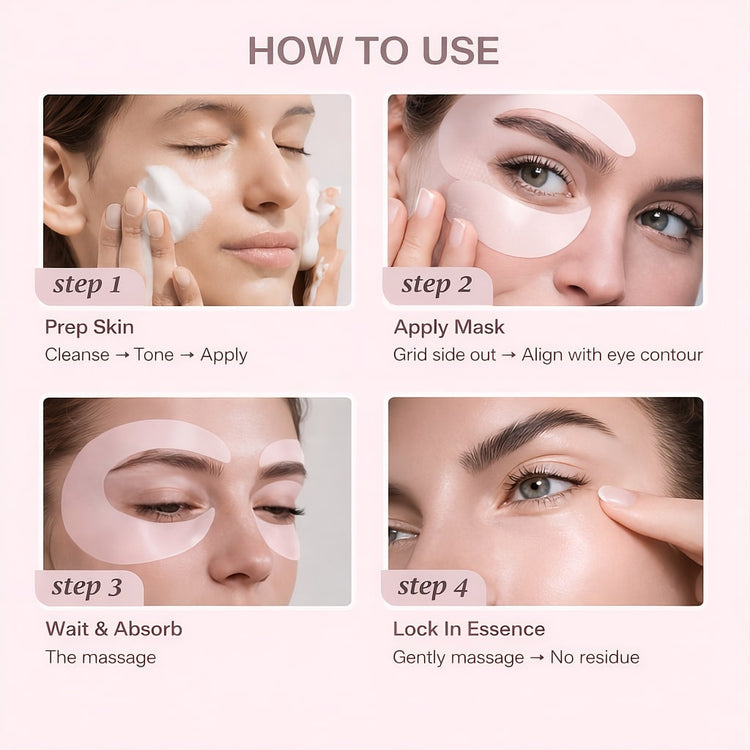 HOW TO USE

step 1

Prep Skin

Cleanse → Tone → Apply

step 2

Apply Mask

Grid side out → Align with eye contour

step 3

Wait & Absorb

The massage

step 4

Lock In Essence

Gently massage → No residue